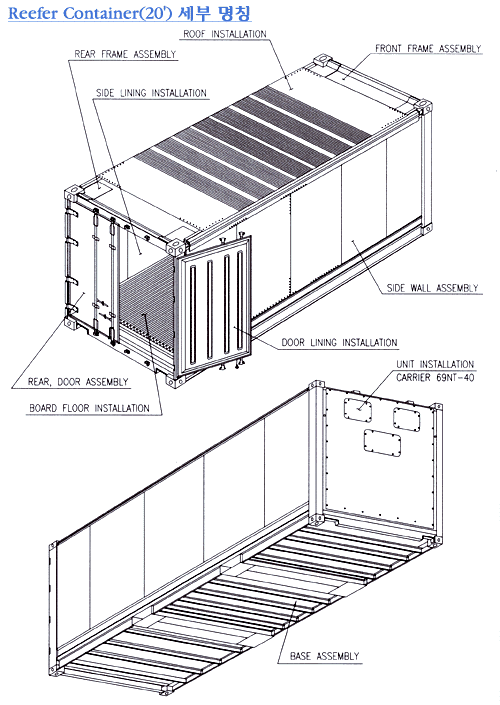 Reefer Container(20') 세부 명칭

ROOF INSTALLATION

REAR FRAME ASSEMBLY

FRONT FRAME ASSEMBLY

SIDE LINING INSTALLATION

SIDE WALL ASSEMBLY

DOOR LINING INSTALLATION

REAR, DOOR ASSEMBLY

BOARD FLOOR INSTALLATION

UNIT INSTALLATION
CARRIER 69NT-40

BASE ASSEMBLY